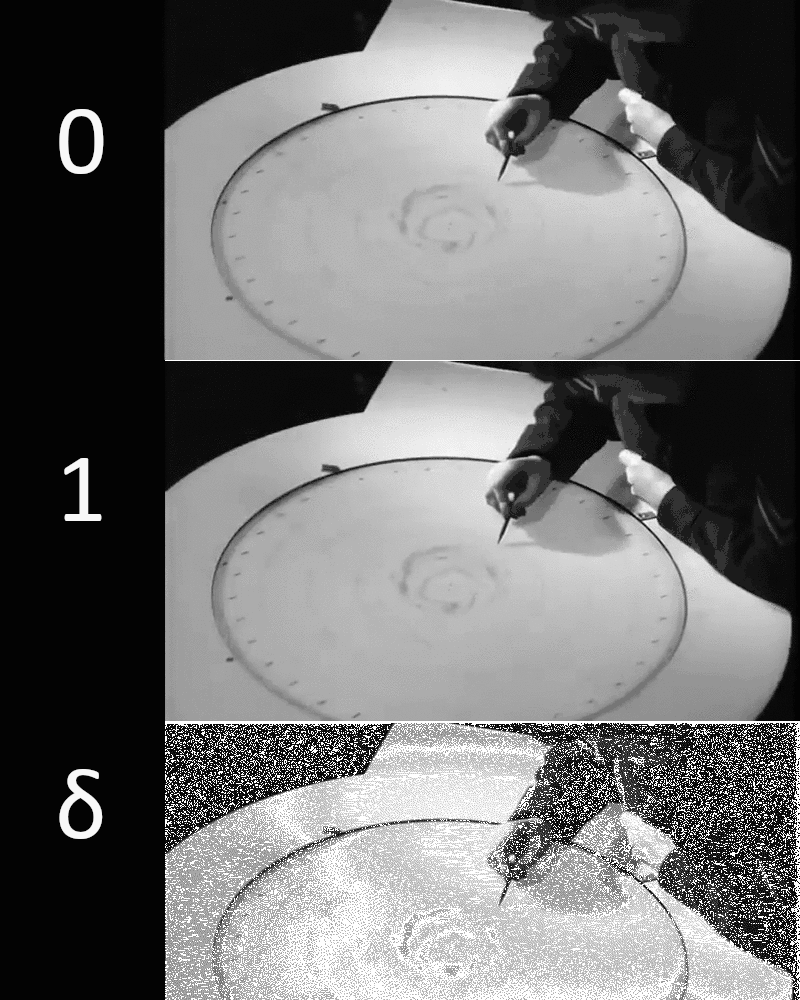 0

1

δ